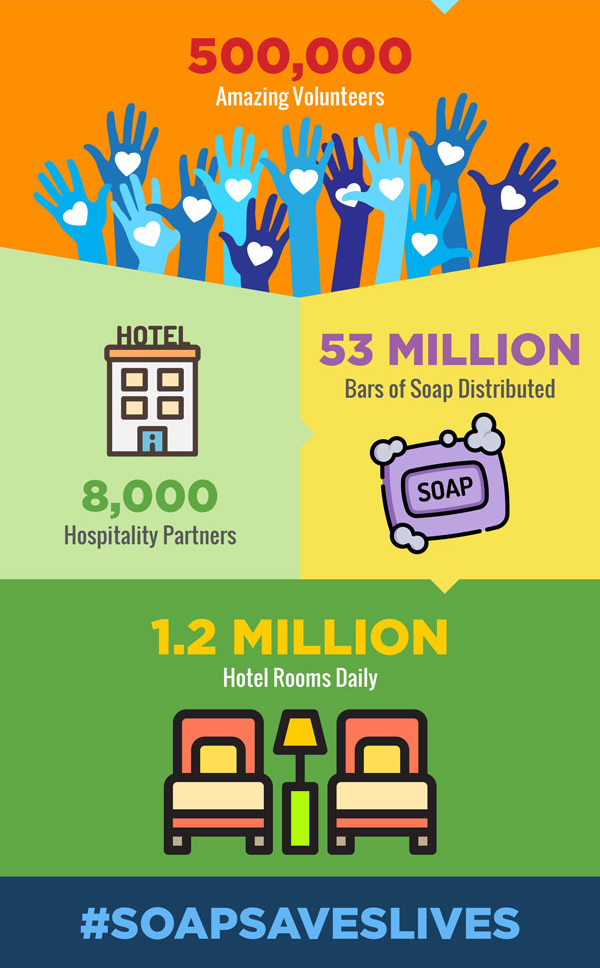 500,000
Amazing Volunteers

HOTEL

8,000
Hospitality Partners

53 MILLION
Bars of Soap Distributed

SOAP

1.2 MILLION
Hotel Rooms Daily

#SOAPSAVESLIVES